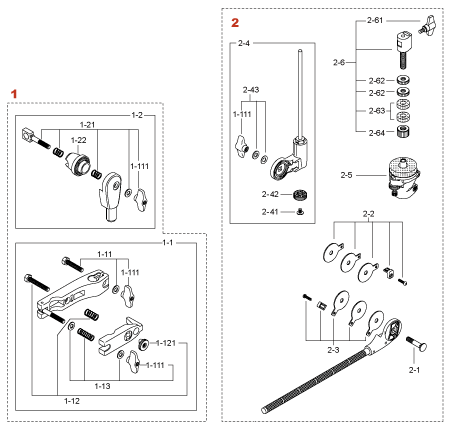 1

1-2

1-21

1-22

1-111

1-1

1-11

1-111

1-121

1-111

1-13

1-12

2

2-4

2-43

1-111

2-42

2-41

2-61

2-6

2-62

2-62

2-63

2-64

2-5

2-2

2-3

2-1