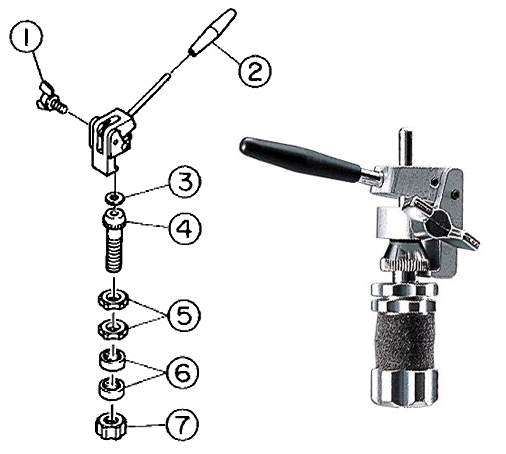 1
2
3
4
5
6
7